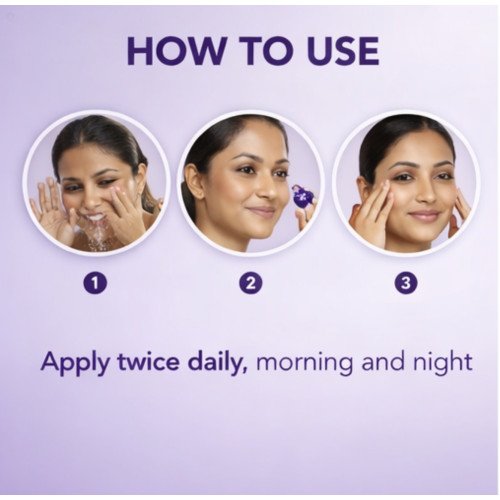 HOW TO USE

1

2

3

Apply twice daily, morning and night